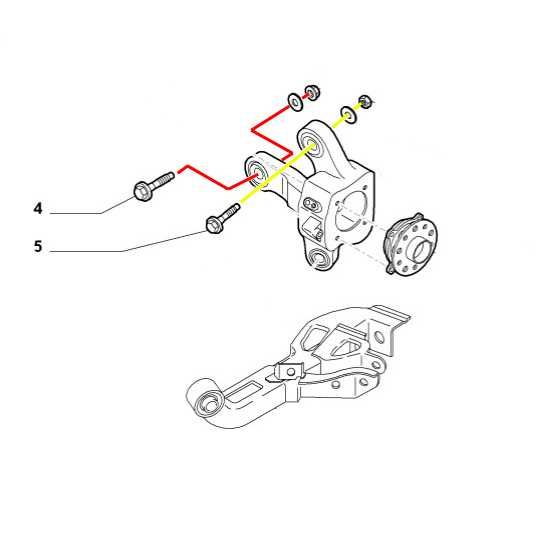 4
5