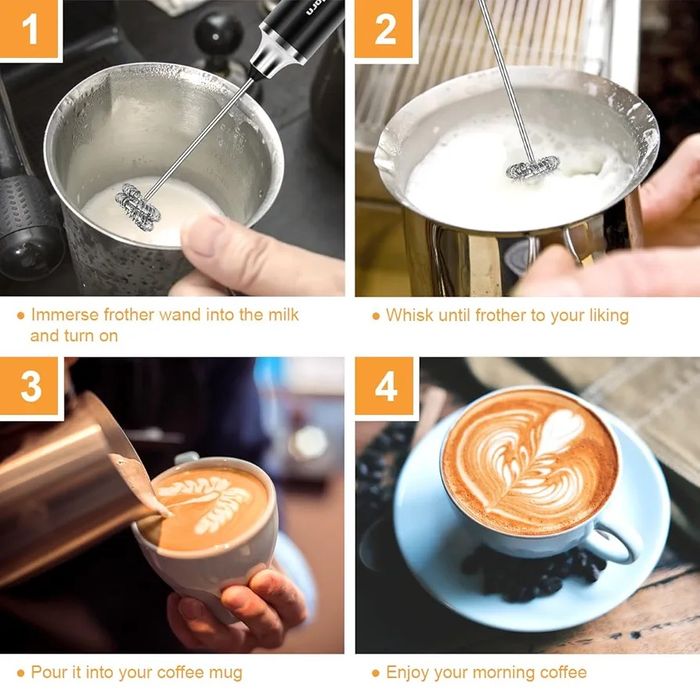 1

• Immerse frother wand into the milk and turn on

2

• Whisk until frother to your liking

3

• Pour it into your coffee mug

4

• Enjoy your morning coffee