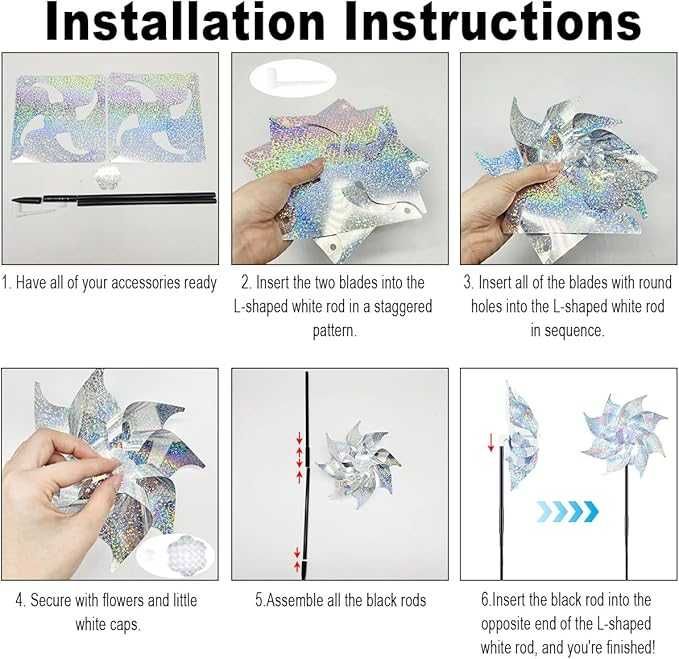 Installation Instructions

1. Have all of your accessories ready

2. Insert the two blades into the L-shaped white rod in a staggered pattern.

3. Insert all of the blades with round holes into the L-shaped white rod in sequence.

4. Secure with flowers and little white caps.

5.Assemble all the black rods

6.Insert the black rod into the opposite end of the L-shaped white rod, and you're finished!