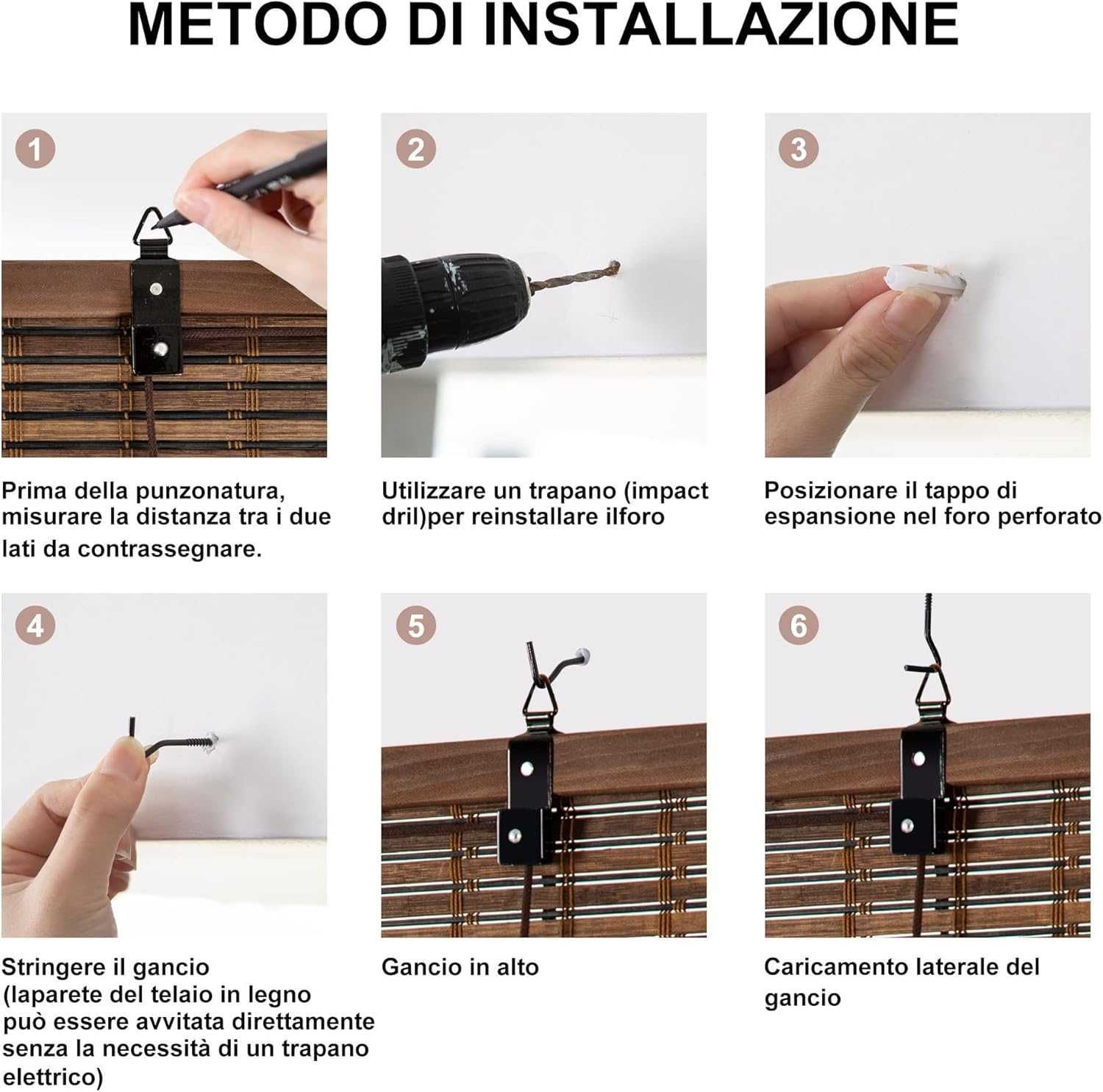 METODO DI INSTALLAZIONE

1

Prima della punzonatura, misurare la distanza tra i due lati da contrassegnare.

2

Utilizzare un trapano (impact dril)per reinstallare ilforo

3

Posizionare il tappo di espansione nel foro perforato

4

Stringere il gancio (laparete del telaio in legno può essere avvitata direttamente senza la necessità di un trapano elettrico)

5

Gancio in alto

6

Caricamento laterale del gancio