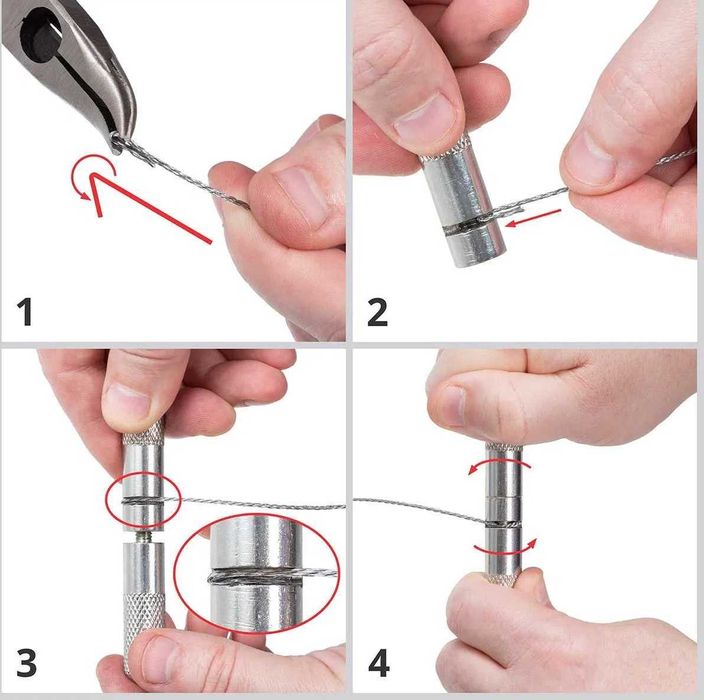 1

2

3

4