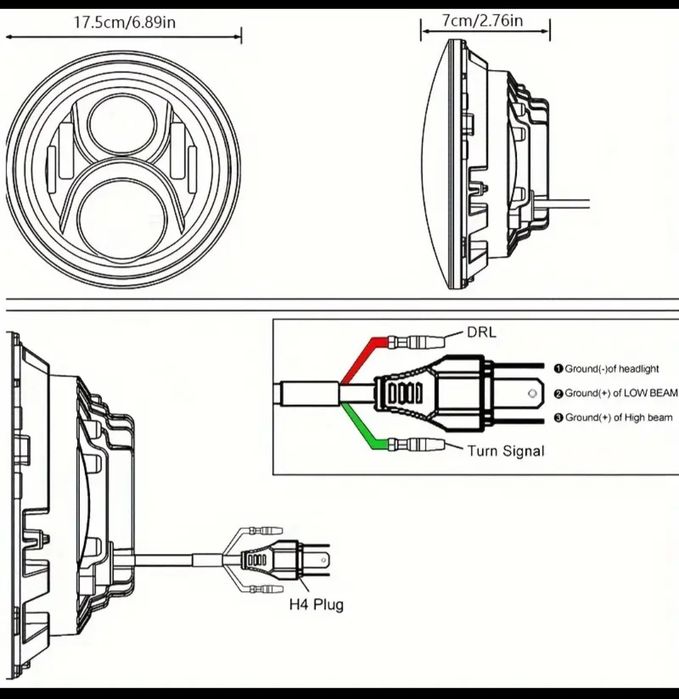 17.5cm/6.89in

7cm/2.76in

DRL

❶ Ground(-)of headlight
❷ Ground(+) of LOW BEAM
❸ Ground(+) of High beam

Turn Signal

H4 Plug