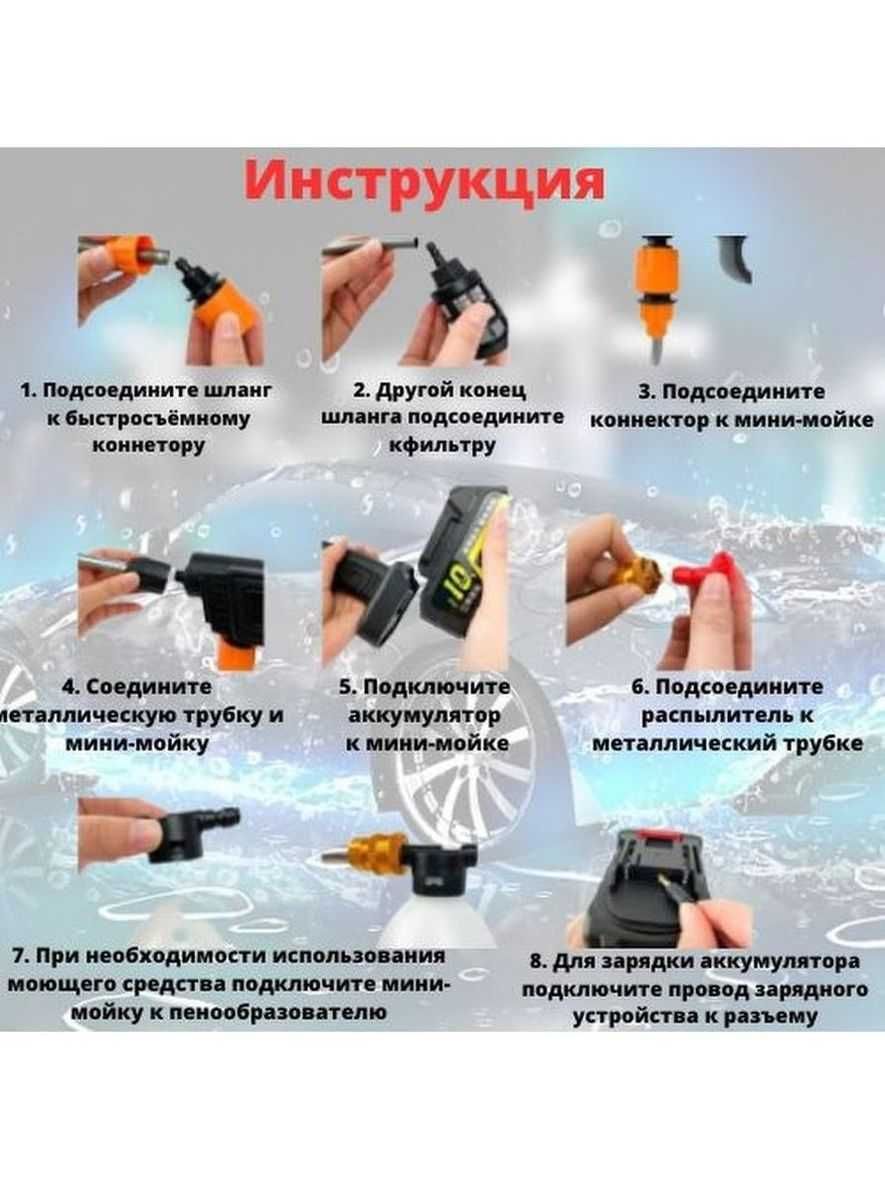 Инструкция

1. Подсоедините шланг к быстросъёмному коннетору

2. Другой конец шланга подсоедините кфильтру

3. Подсоедините коннектор к мини-мойке

4. Соедините металлическую трубку и мини-мойку

5. Подключите аккумулятор к мини-мойке

6. Подсоедините распылитель к металлический трубке

7. При необходимости использования моющего средства подключите мини-мойку к пенообразователю

8. Для зарядки аккумулятора подключите провод зарядного устройства к разъему