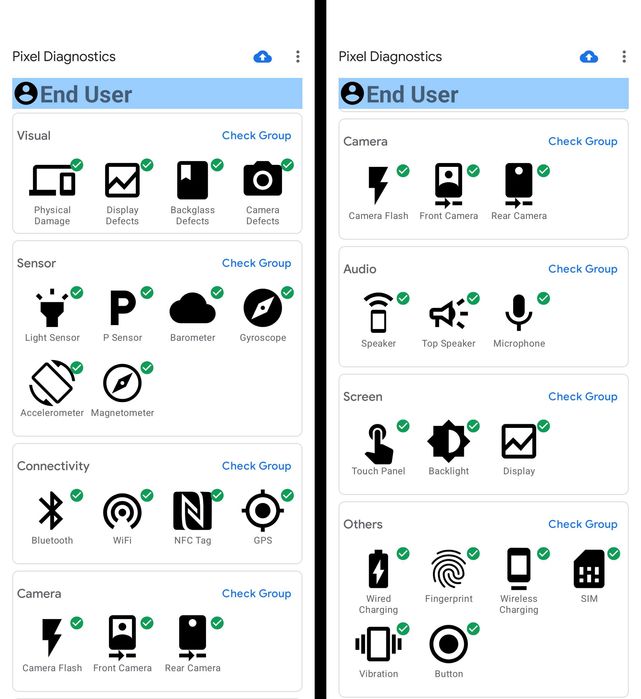 Pixel Diagnostics

End User

Visual
Check Group

Physical Damage
Display Defects
Backglass Defects
Camera Defects

Sensor
Check Group

Light Sensor
P Sensor
Barometer
Gyroscope
Accelerometer
Magnetometer

Connectivity
Check Group

Bluetooth
WiFi
NFC Tag
GPS

Camera
Check Group

Camera Flash
Front Camera
Rear Camera

Pixel Diagnostics

End User

Camera
Check Group

Camera Flash
Front Camera
Rear Camera

Audio
Check Group

Speaker
Top Speaker
Microphone

Screen
Check Group

Touch Panel
Backlight
Display

Others
Check Group

Wired Charging
Fingerprint
Wireless Charging
SIM
Vibration
Button