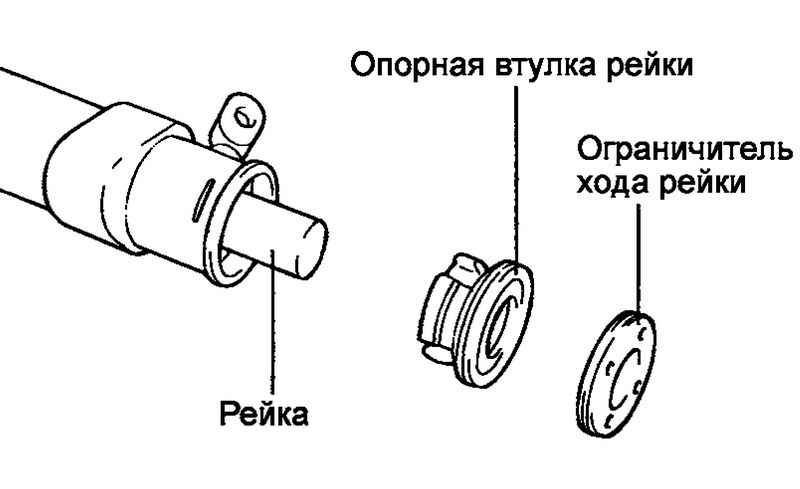 Опорная втулка рейки

Ограничитель хода рейки

Рейка