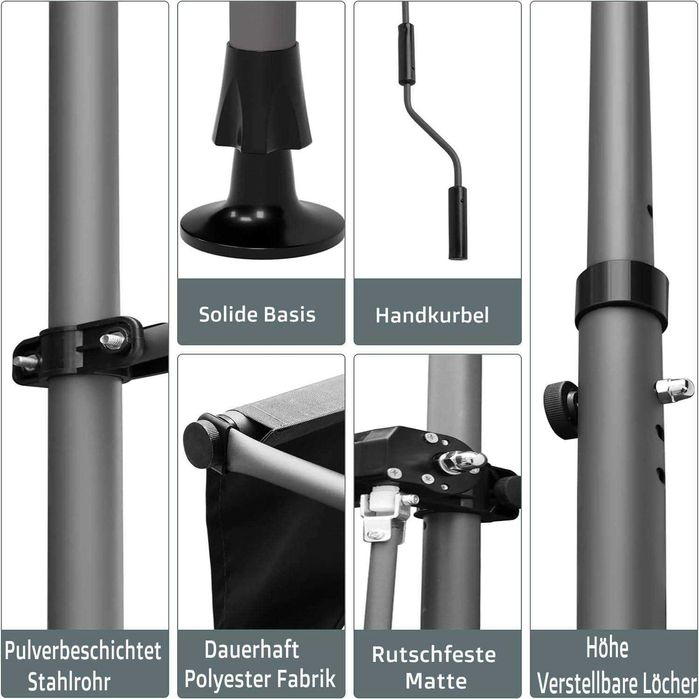 Solide Basis

Handkurbel

Pulverbeschichtet Stahlrohr

Dauerhaft Polyester Fabrik

Rutschfeste Matte

Höhe Verstellbare Löcher