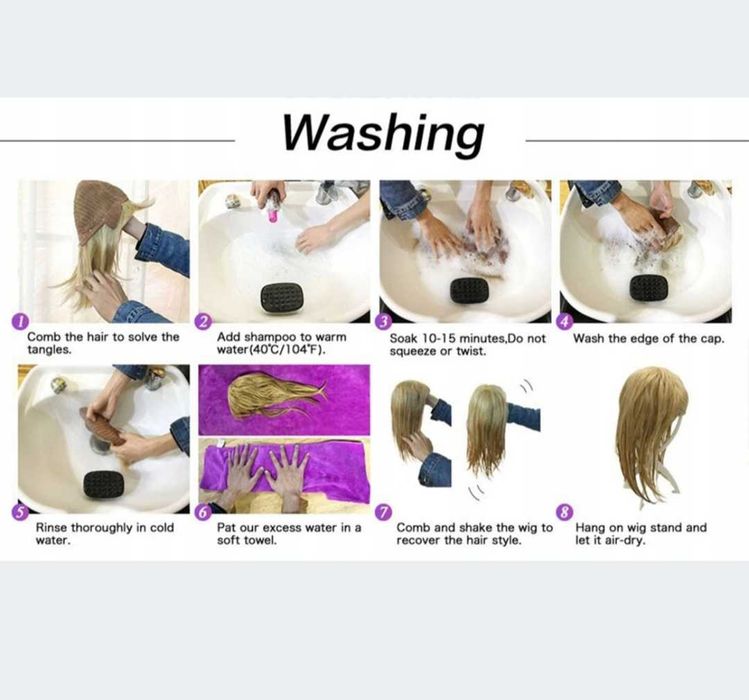 Washing

1 Comb the hair to solve the tangles.

2 Add shampoo to warm water(40°C/104°F).

3 Soak 10-15 minutes,Do not squeeze or twist.

4 Wash the edge of the cap.

5 Rinse thoroughly in cold water.

6 Pat our excess water in a soft towel.

7 Comb and shake the wig to recover the hair style.

8 Hang on wig stand and let it air-dry.