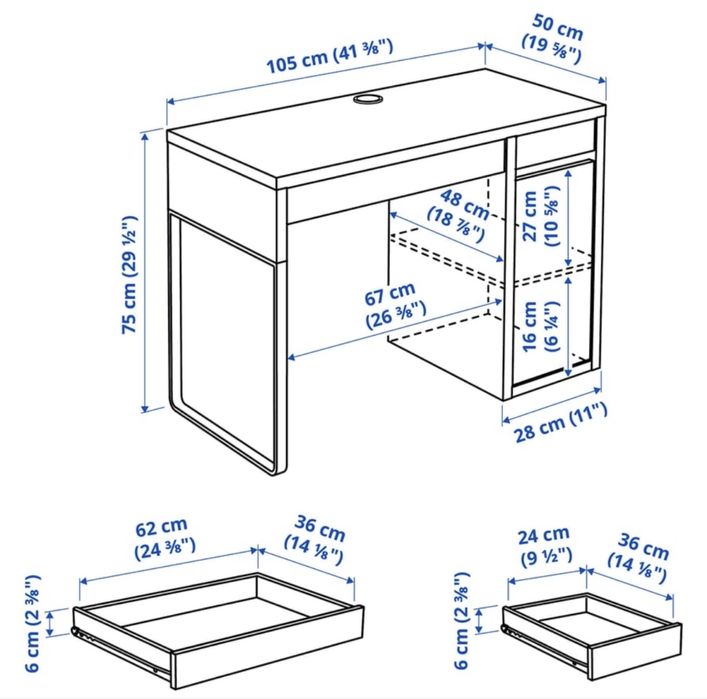 105 cm (41 ⅜")
50 cm (19 ⅝")
75 cm (29 ½")
48 cm (18 ⅞")
27 cm (10 ⅝")
67 cm (26 ⅜")
16 cm (6 ¼")
28 cm (11")
62 cm (24 ⅜")
36 cm (14 ⅛")
6 cm (2 ⅜")
24 cm (9 ½")
36 cm (14 ⅛")
6 cm (2 ⅜")