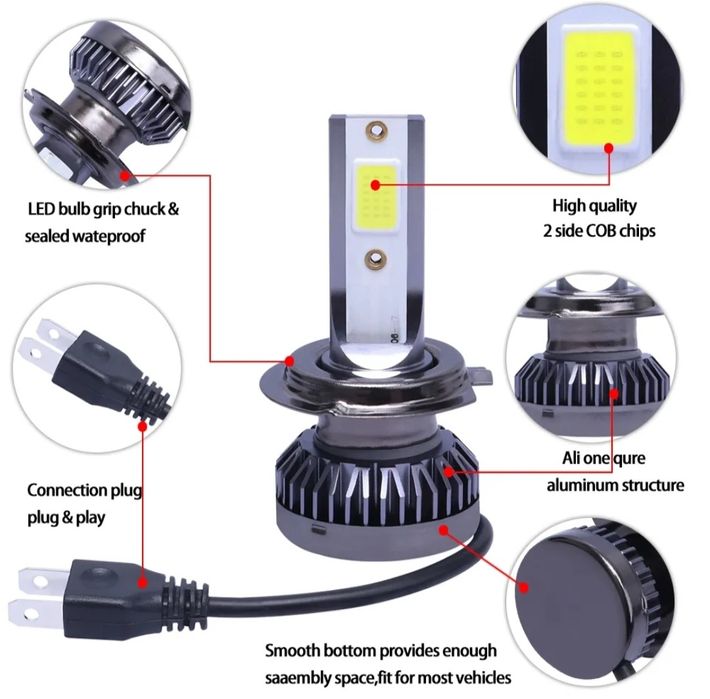 LED bulb grip chuck &
sealed wateproof

High quality
2 side COB chips

Connection plug
plug & play

Ali one qure
aluminum structure

Smooth bottom provides enough
saaembly space,fit for most vehicles