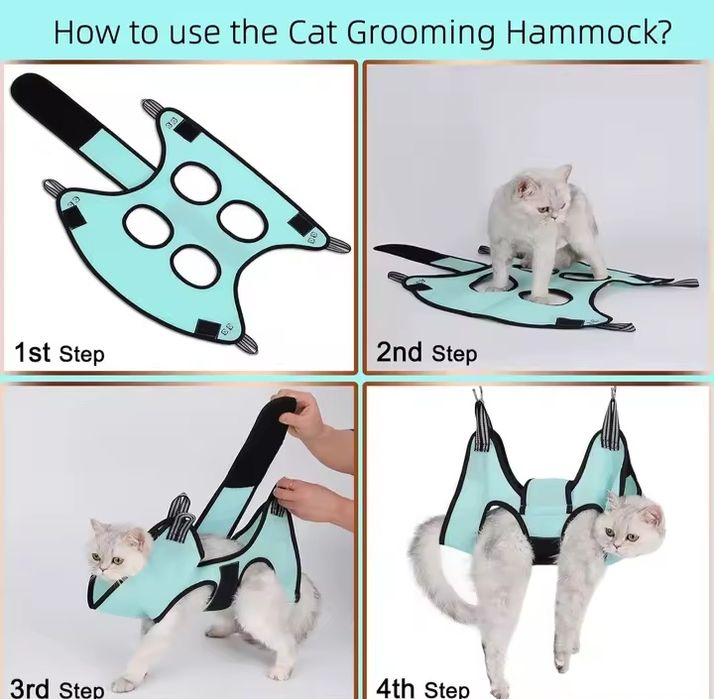 How to use the Cat Grooming Hammock?

1st Step

2nd Step

3rd Step

4th Step