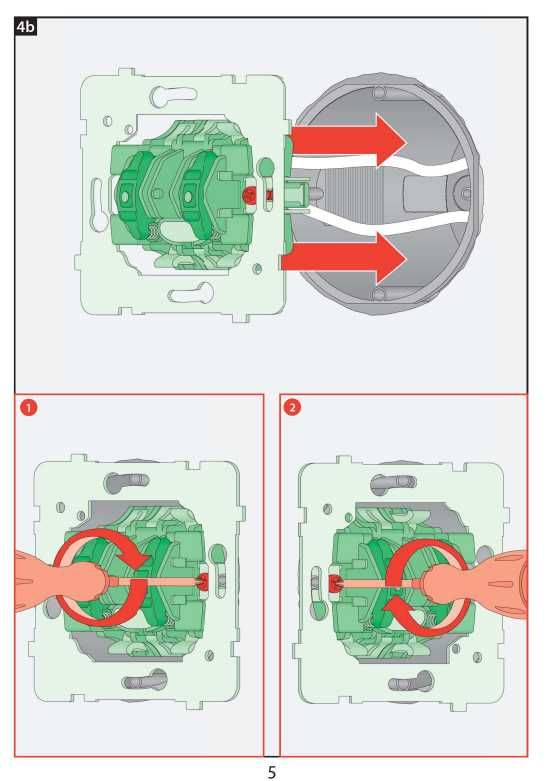 4b

1

2

5