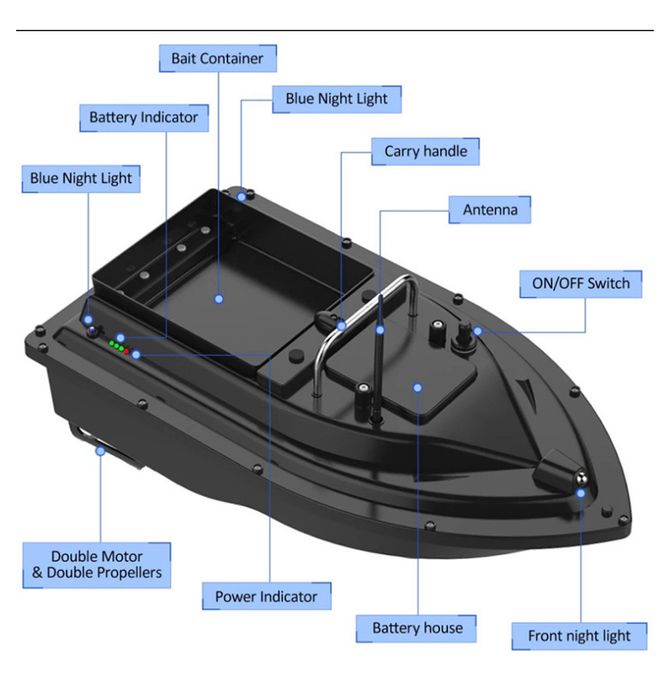 Bait Container

Blue Night Light

Battery Indicator

Carry handle

Blue Night Light

Antenna

ON/OFF Switch

Double Motor & Double Propellers

Power Indicator

Battery house

Front night light