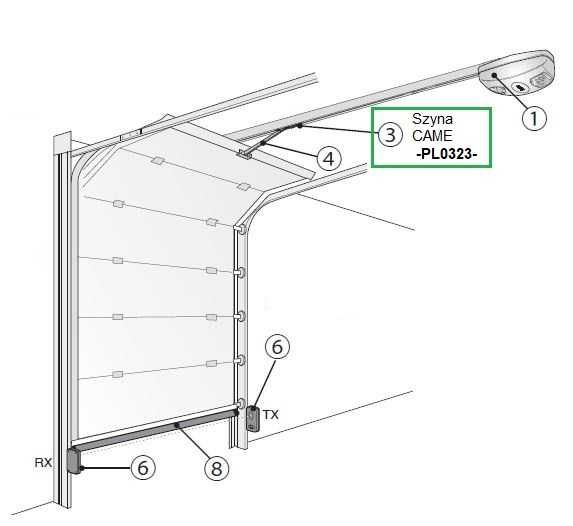 1

3

Szyna
CAME
-PL0323-

4

6

TX

RX

6

8