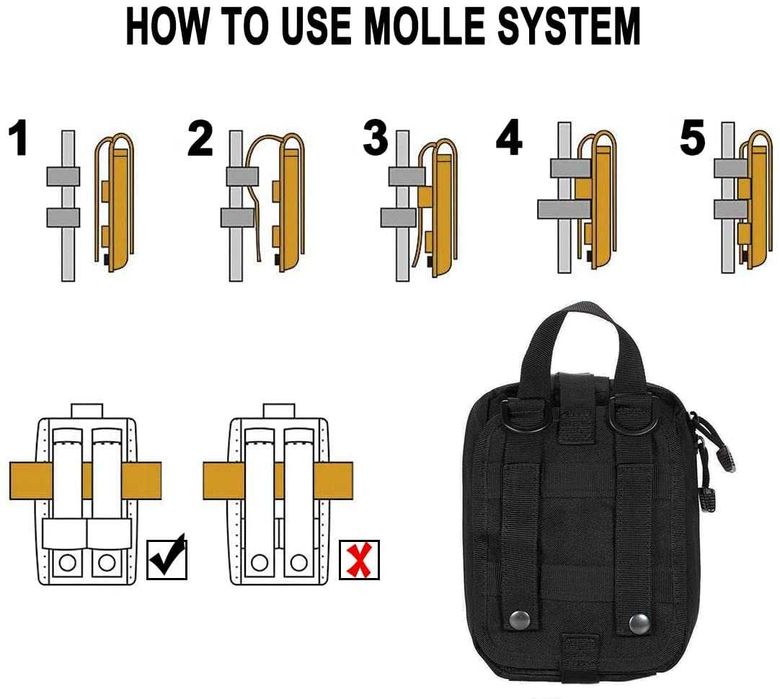 HOW TO USE MOLLE SYSTEM

1

2

3

4

5