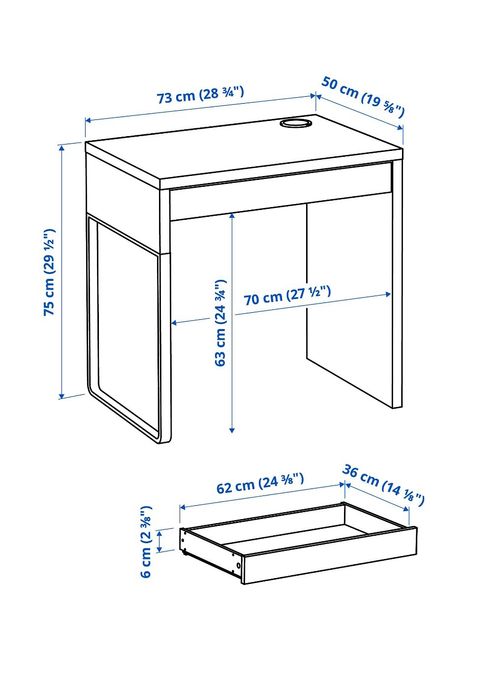 73 cm (28 ¾")

50 cm (19 ⅝")

75 cm (29 ½")

63 cm (24 ¾")

70 cm (27 ½")

62 cm (24 ⅜")

36 cm (14 ⅛")

6 cm (2 ⅜")