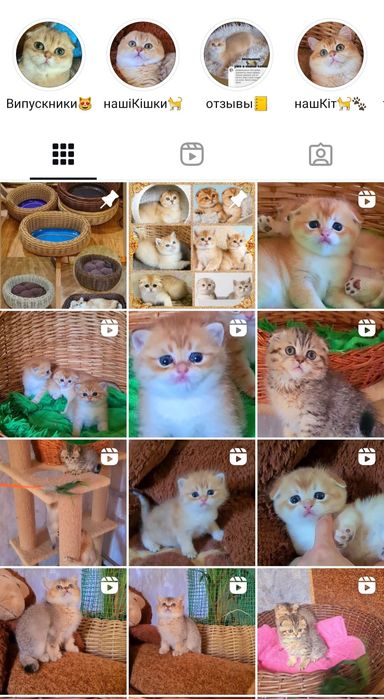 Випускники😻 нашіКішки🐈 отзывы📒 нашКіт🐈🐾