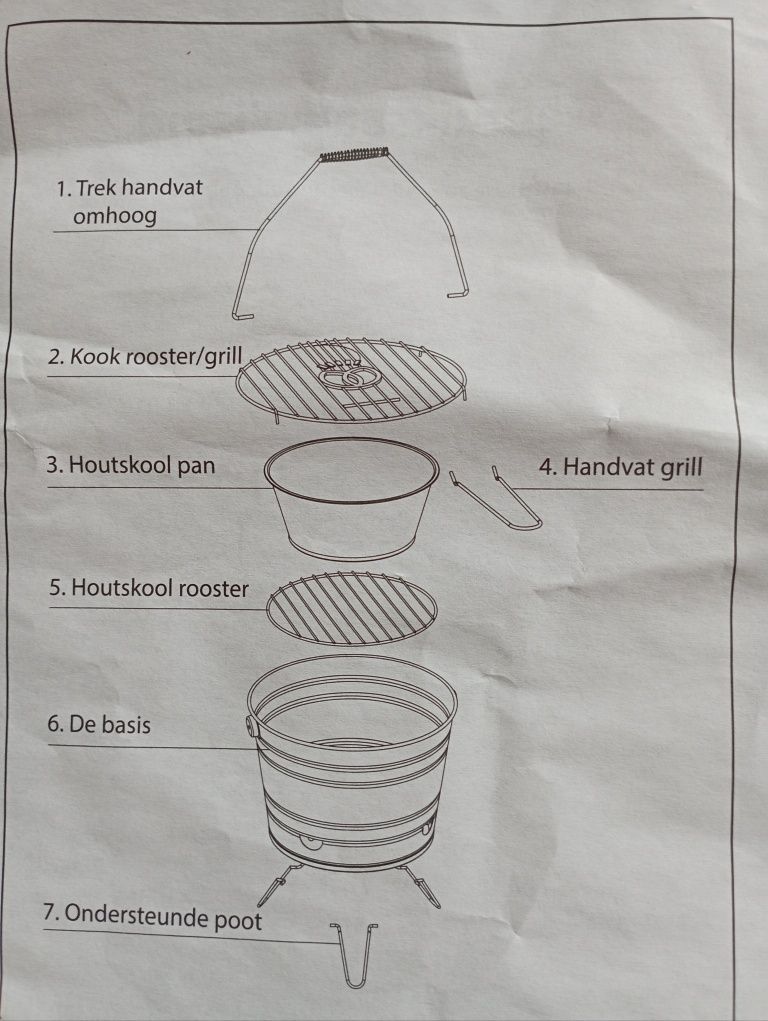 1. Trek handvat omhoog

2. Kook rooster/grill

3. Houtskool pan

4. Handvat grill

5. Houtskool rooster

6. De basis

7. Ondersteunde poot