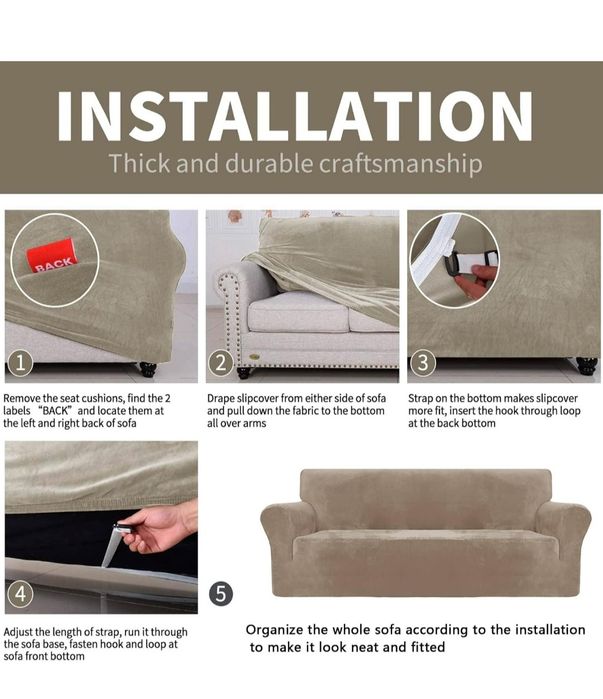 INSTALLATION

Thick and durable craftsmanship

BACK

1

Remove the seat cushions, find the 2 labels "BACK" and locate them at the left and right back of sofa

2

Drape slipcover from either side of sofa and pull down the fabric to the bottom all over arms

3

Strap on the bottom makes slipcover more fit, insert the hook through loop at the back bottom

4

Adjust the length of strap, run it through the sofa base, fasten hook and loop at sofa front bottom

5

Organize the whole sofa according to the installation to make it look neat and fitted