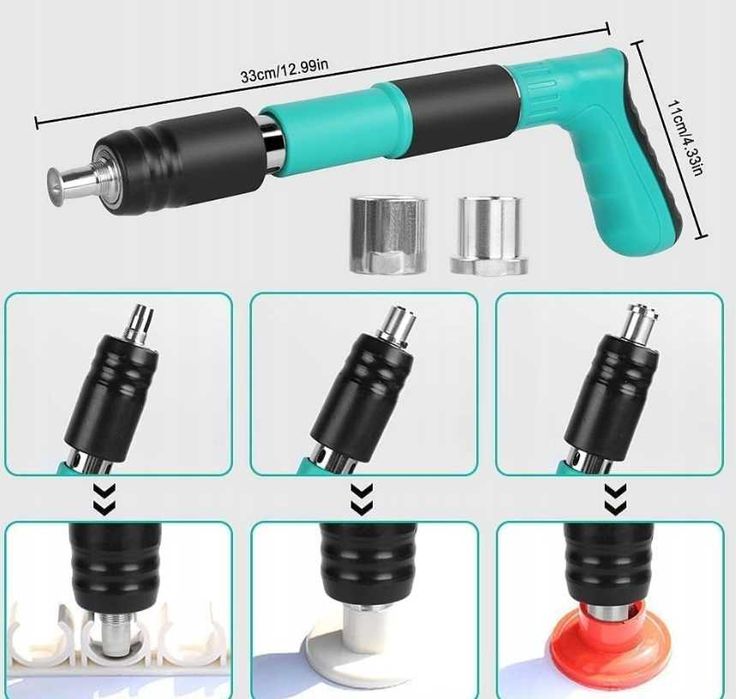 33cm/12.99in

11cm/4.33in