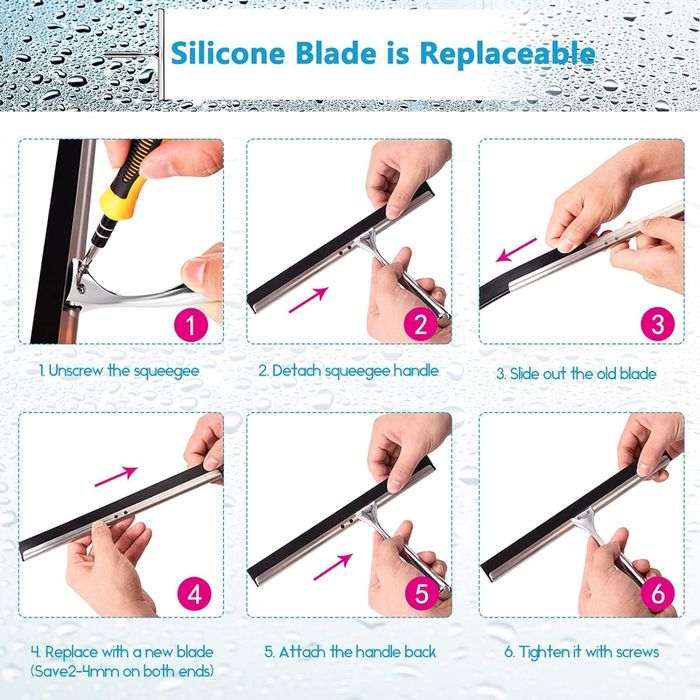 Silicone Blade is Replaceable

1

1. Unscrew the squeegee

2

2. Detach squeegee handle

3

3. Slide out the old blade

4

4. Replace with a new blade (Save2-4mm on both ends)

5

5. Attach the handle back

6

6. Tighten it with screws