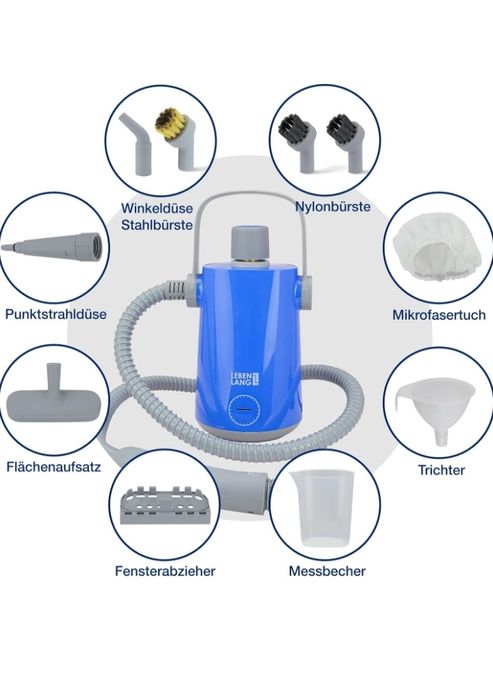 Winkeldüse
Stahlbürste

Nylonbürste

Punktstrahldüse

Mikrofasertuch

LEBEN LANG

Flächenaufsatz

Trichter

Fensterabzieher

Messbecher