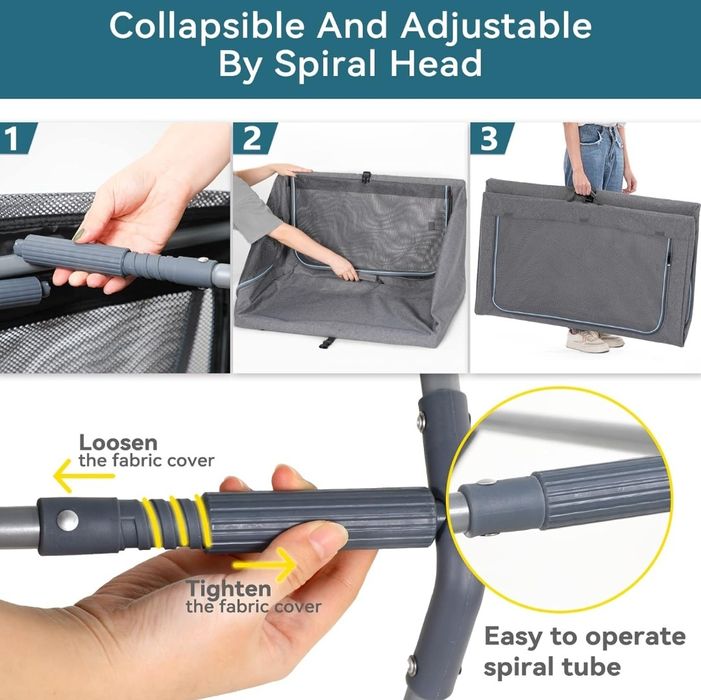 Collapsible And Adjustable By Spiral Head

1

2

3

Loosen
the fabric cover

Tighten
the fabric cover

Easy to operate spiral tube