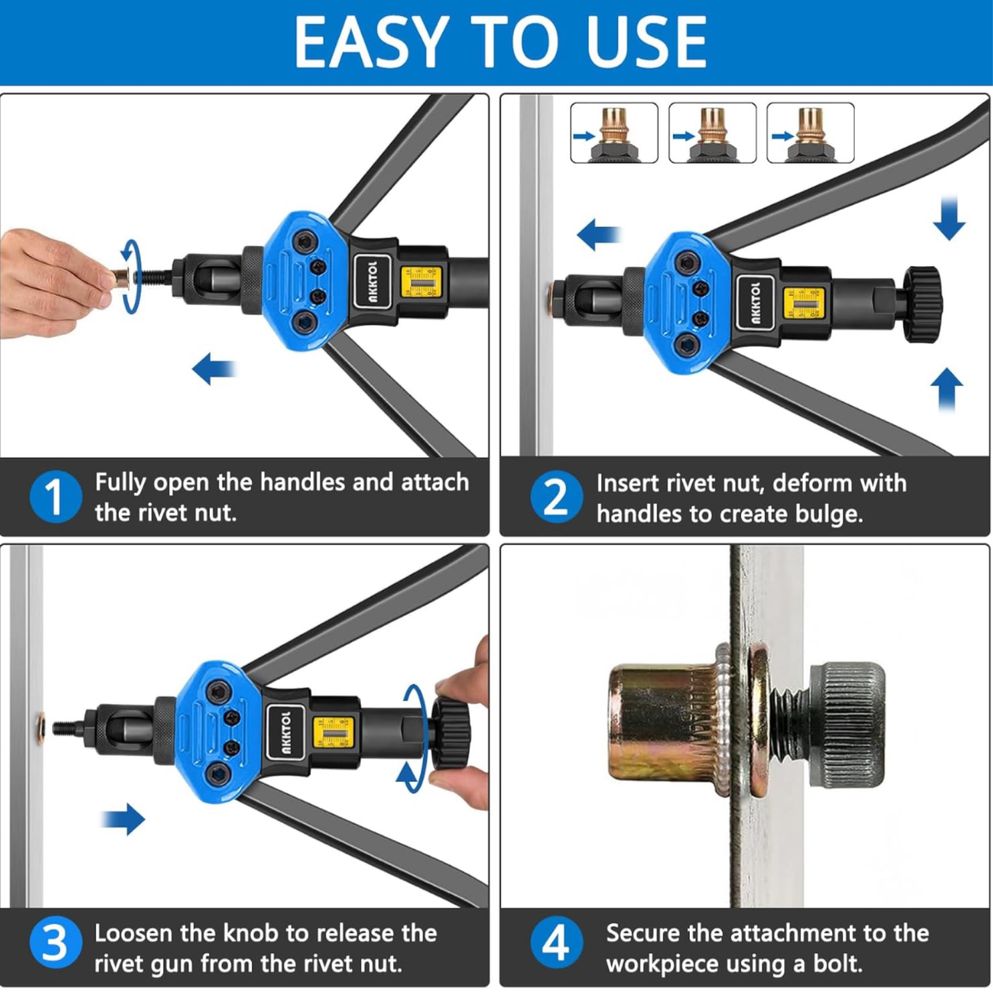 EASY TO USE

AKKTOL

1 Fully open the handles and attach the rivet nut.

AKKTOL

2 Insert rivet nut, deform with handles to create bulge.

AKKTOL

3 Loosen the knob to release the rivet gun from the rivet nut.

4 Secure the attachment to the workpiece using a bolt.