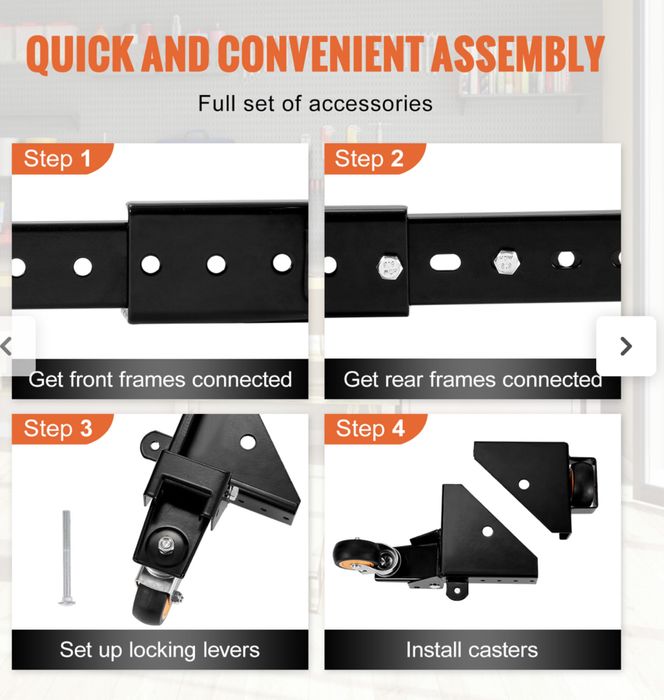 QUICK AND CONVENIENT ASSEMBLY

Full set of accessories

Step 1

Get front frames connected

Step 2

Get rear frames connected

Step 3

Set up locking levers

Step 4

Install casters