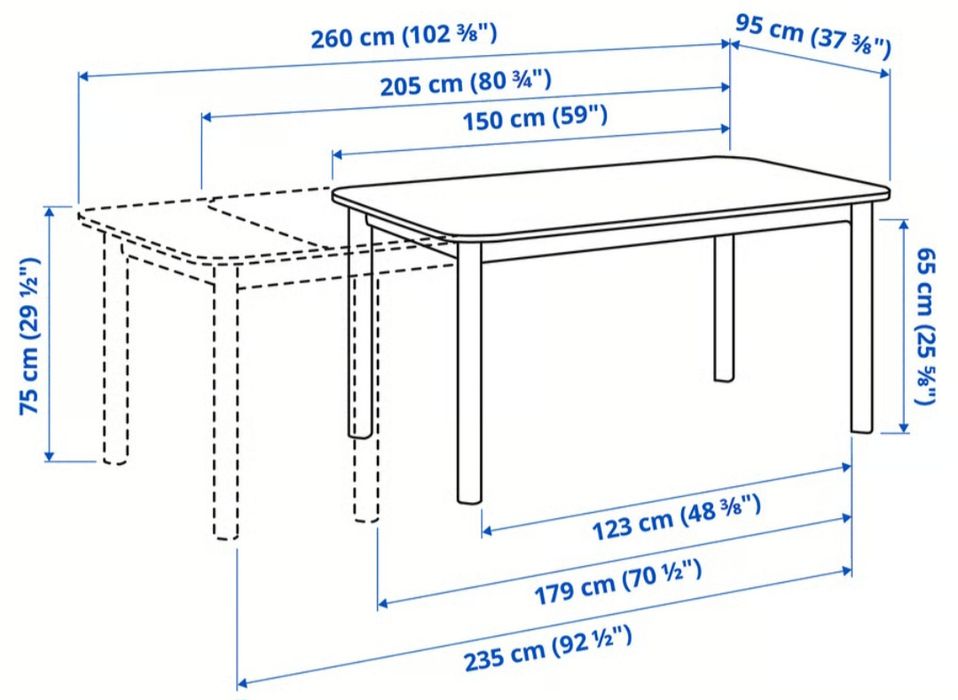 260 cm (102 ⅜")
95 cm (37 ⅜")
205 cm (80 ¾")
150 cm (59")
75 cm (29 ½")
65 cm (25 ⅝")
123 cm (48 ⅜")
179 cm (70 ½")
235 cm (92 ½")