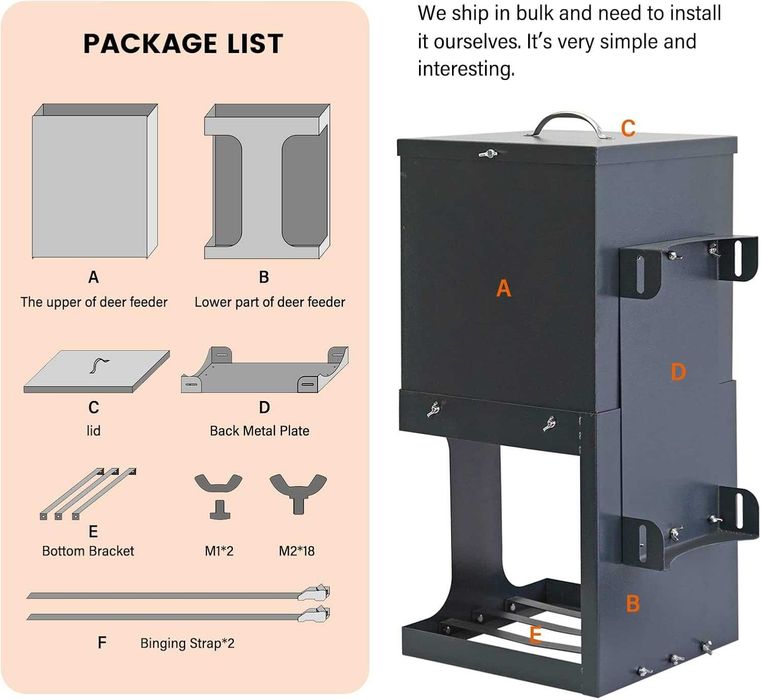 PACKAGE LIST

A
The upper of deer feeder

B
Lower part of deer feeder

C
lid

D
Back Metal Plate

E
Bottom Bracket

M1*2

M2*18

F
Binging Strap*2

We ship in bulk and need to install it ourselves. It's very simple and interesting.

C
A
D
B
E