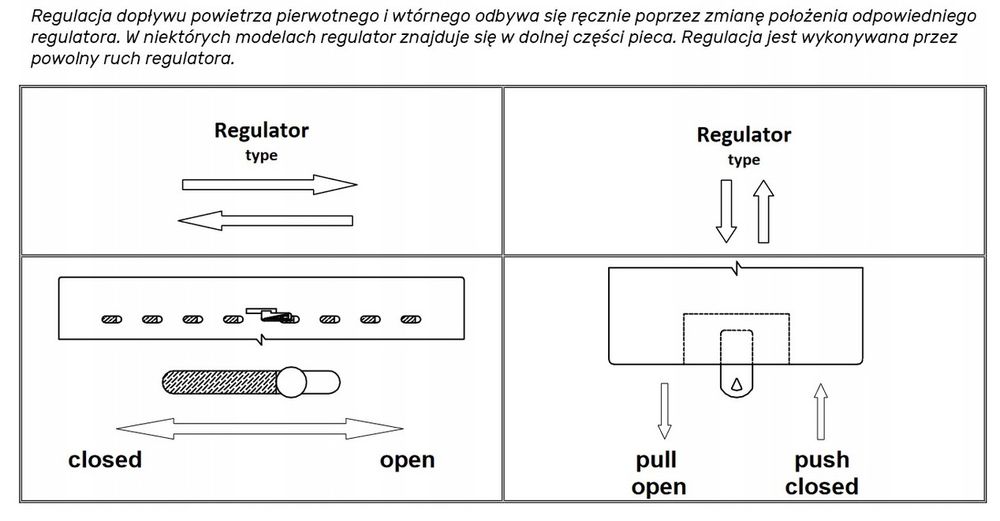 Regulacja dopływu powietrza pierwotnego i wtórnego odbywa się ręcznie poprzez zmianę położenia odpowiedniego regulatora. W niektórych modelach regulator znajduje się w dolnej części pieca. Regulacja jest wykonywana przez powolny ruch regulatora.

| Regulator type | Regulator type |
|---|---|
| closed open | pull open push closed |