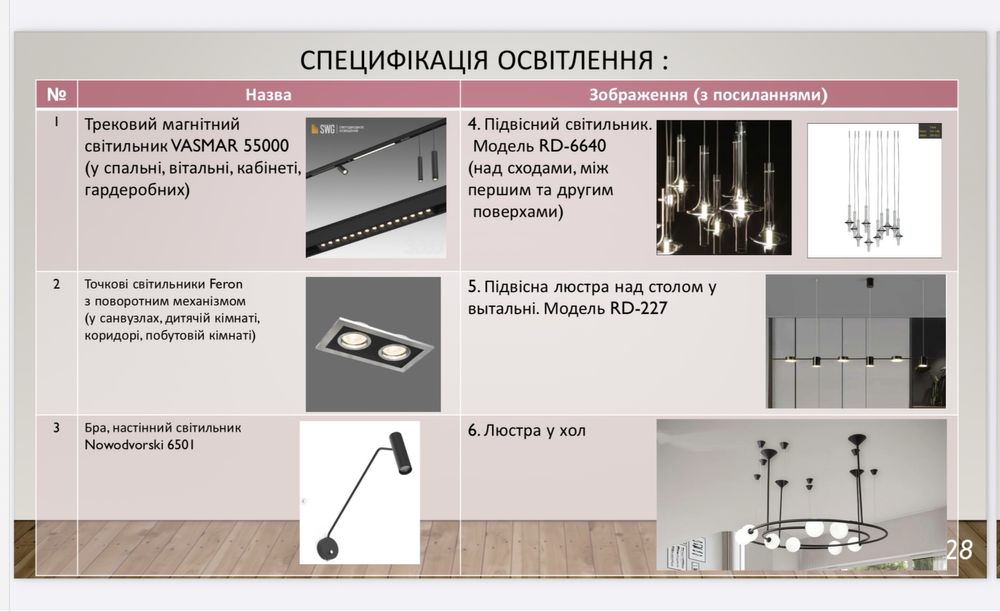 СПЕЦИФІКАЦІЯ ОСВІТЛЕННЯ :

| № | Назва | Зображення (з посиланнями) |
|---|---|---|
| 1 | Трековий магнітний світильник VASMAR 55000 (у спальні, вітальні, кабінеті, гардеробних) SWG | 4. Підвісний світильник. Модель RD-6640 (над сходами, між першим та другим поверхами) |
| 2 | Точкові світильники Feron з поворотним механізмом (у санвузлах, дитячій кімнаті, коридорі, побутовій кімнаті) | 5. Підвісна люстра над столом у витальні. Модель RD-227 |
| 3 | Бра, настінний світильник Nowodvorski 6501 | 6. Люстра у хол |

28