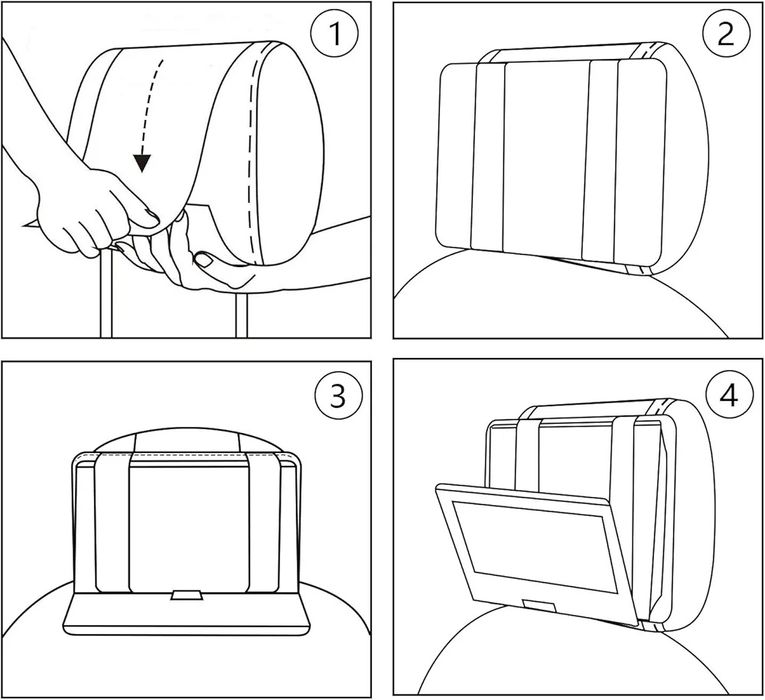 1

2

3

4