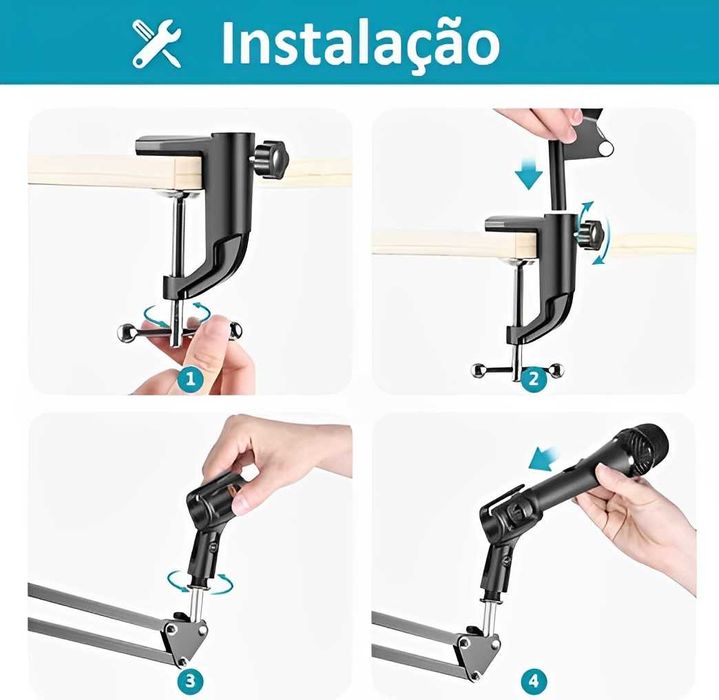 Instalação

1

2

3

4