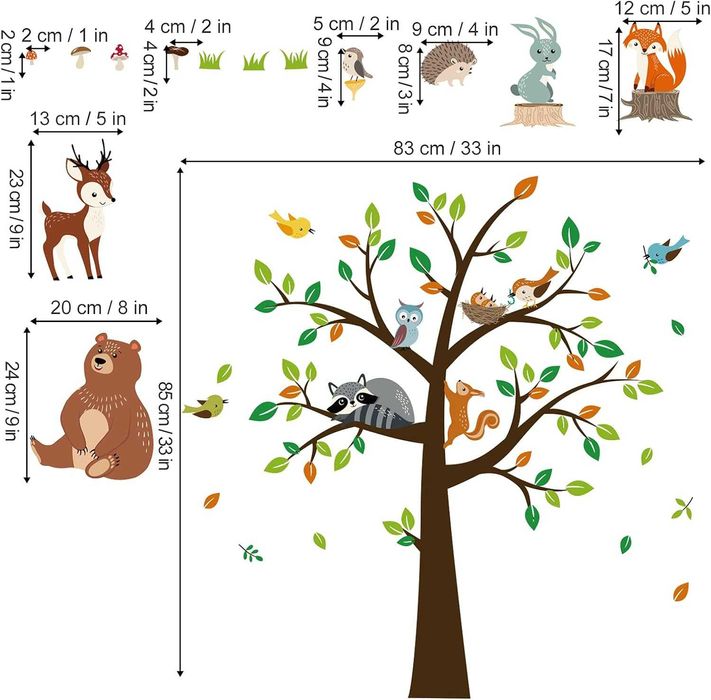 2 cm / 1 in
2 cm / 1 in
4 cm / 2 in
4 cm / 2 in
5 cm / 2 in
9 cm / 4 in
9 cm / 4 in
8 cm / 3 in
12 cm / 5 in
17 cm / 7 in
13 cm / 5 in
23 cm / 9 in
83 cm / 33 in
20 cm / 8 in
24 cm / 9 in
85 cm / 33 in