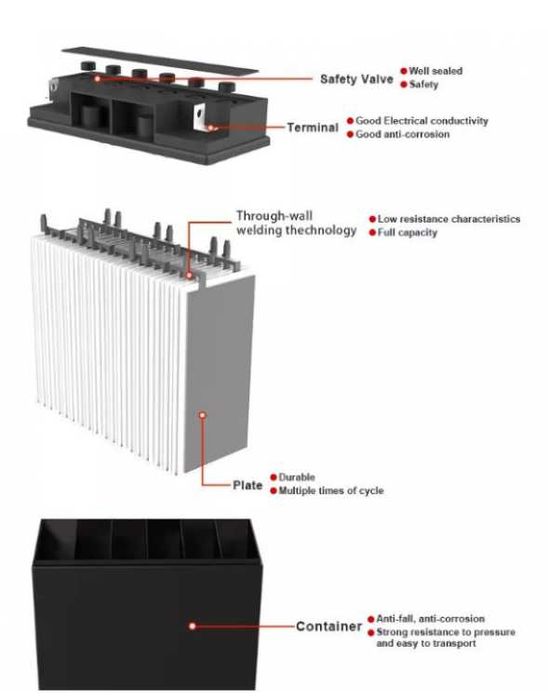 Safety Valve
Well sealed
Safety

Terminal
Good Electrical conductivity
Good anti-corrosion

Through-wall welding thechnology
Low resistance characteristics
Full capacity

Plate
Durable
Multiple times of cycle

Container
Anti-fall, anti-corrosion
Strong resistance to pressure and easy to transport