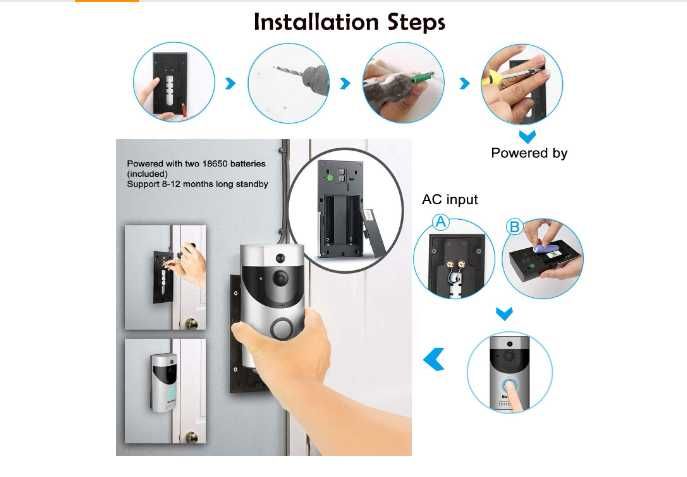 Installation Steps

Powered by

Powered with two 18650 batteries (included)
Support 8-12 months long standby

AC input

A

B