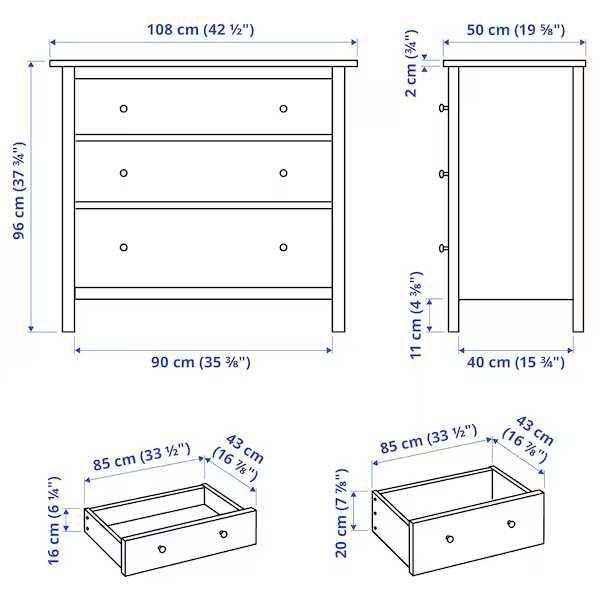 108 cm (42 ½")

96 cm (37 ¾")

90 cm (35 ⅜")

50 cm (19 ⅝")

2 cm (¾")

11 cm (4 ⅜")

40 cm (15 ¾")

85 cm (33 ½")

43 cm (16 ⅞")

16 cm (6 ¼")

85 cm (33 ½")

43 cm (16 ⅞")

20 cm (7 ⅞")