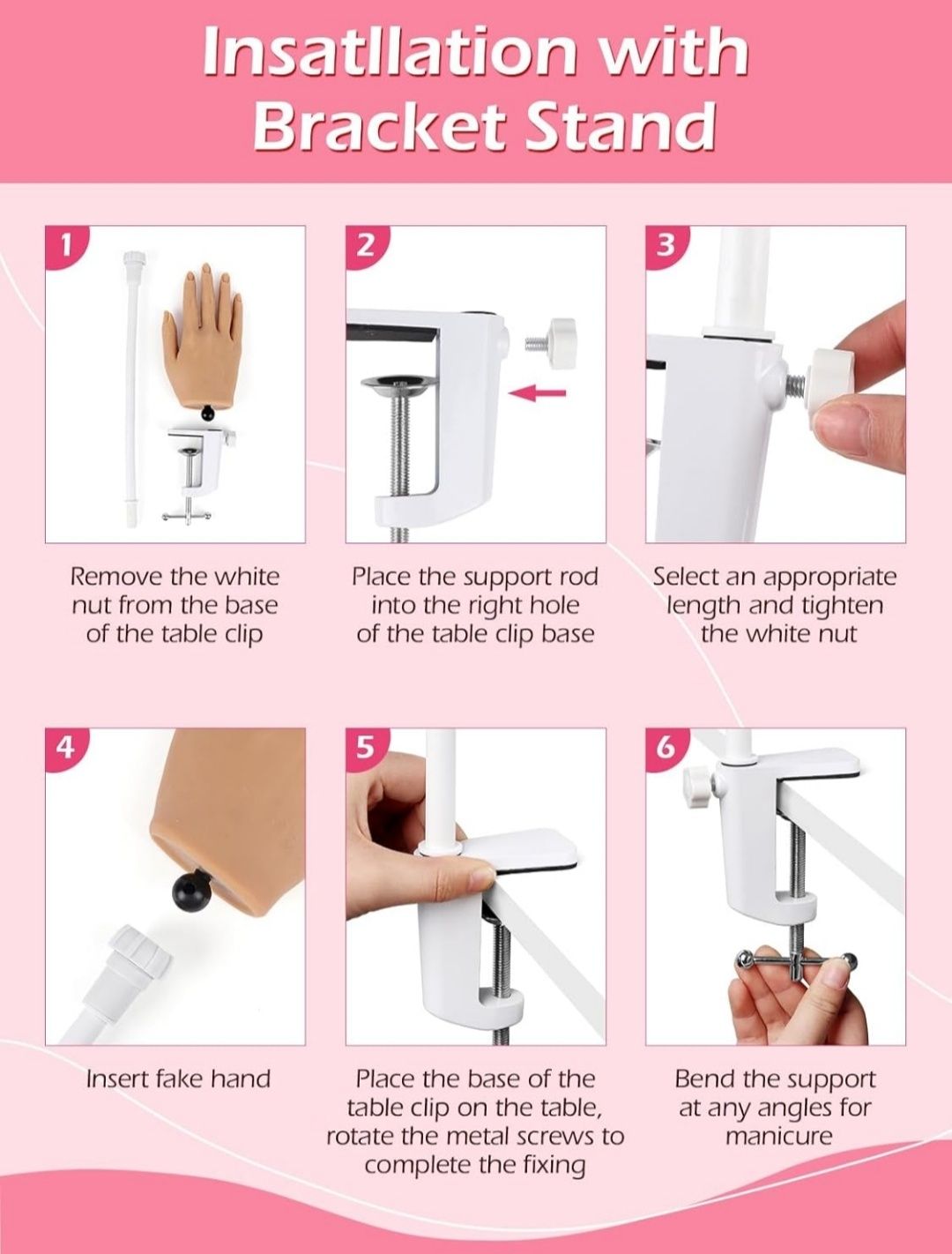 Insatllation with Bracket Stand

1

Remove the white nut from the base of the table clip

2

Place the support rod into the right hole of the table clip base

3

Select an appropriate length and tighten the white nut

4

Insert fake hand

5

Place the base of the table clip on the table, rotate the metal screws to complete the fixing

6

Bend the support at any angles for manicure