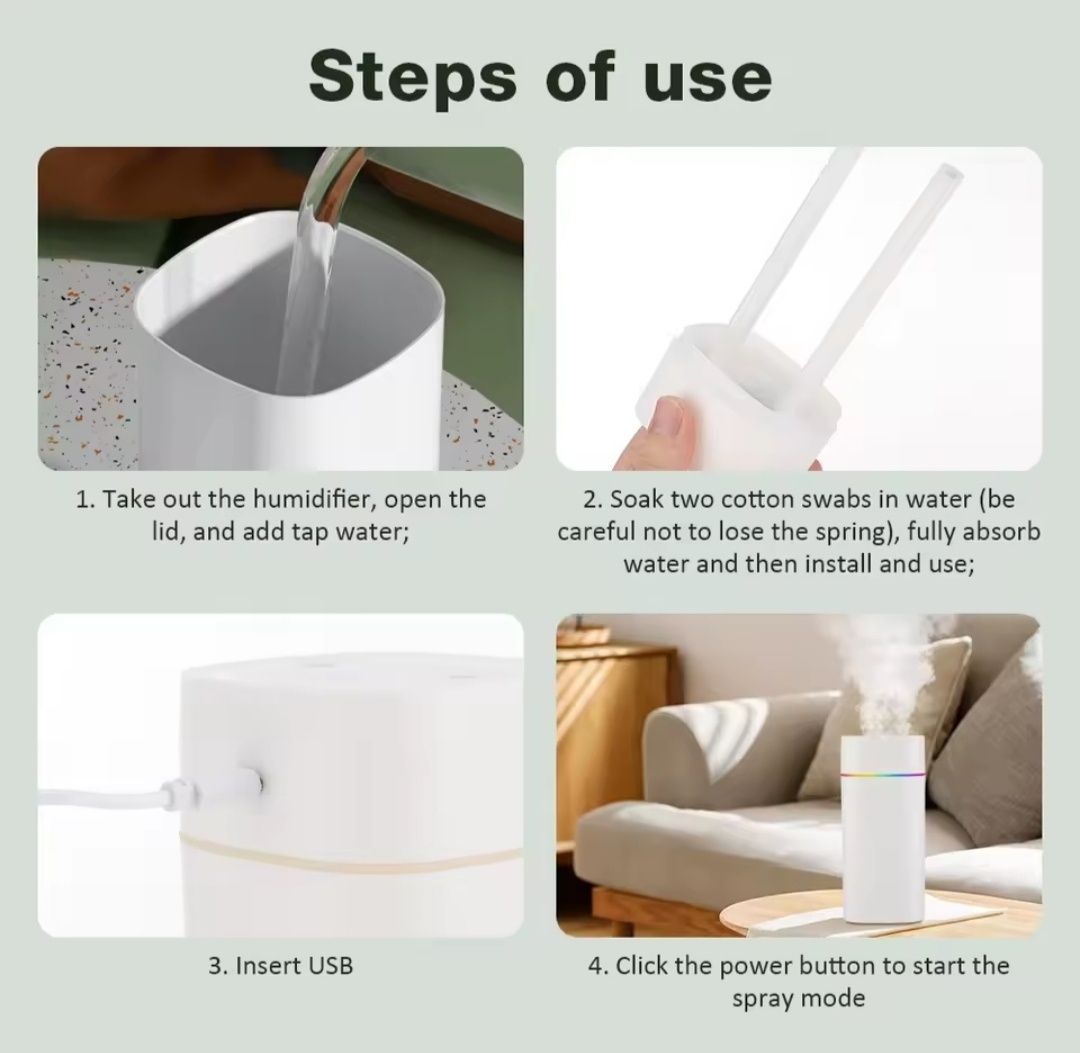 Steps of use

1. Take out the humidifier, open the lid, and add tap water;

2. Soak two cotton swabs in water (be careful not to lose the spring), fully absorb water and then install and use;

3. Insert USB

4. Click the power button to start the spray mode