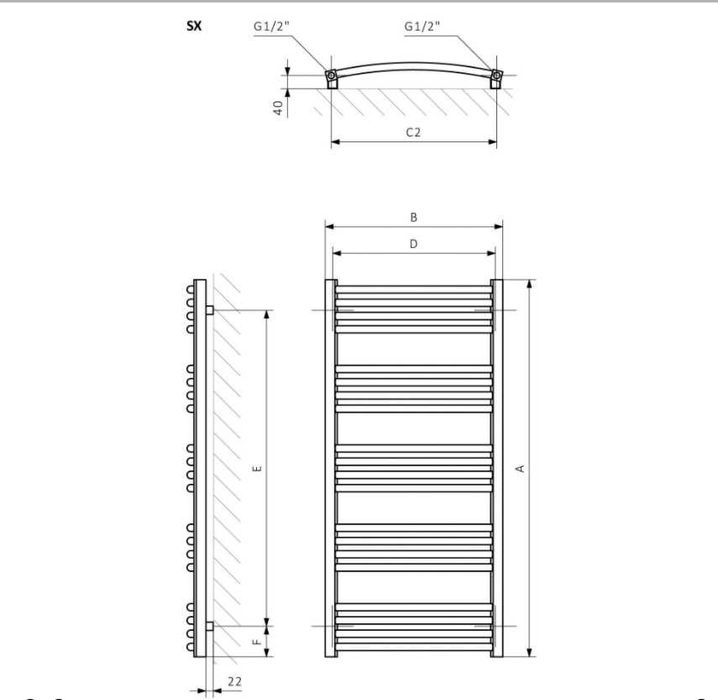 SX

G1/2"

G1/2"

40

C2

B

D

E

A

F

22