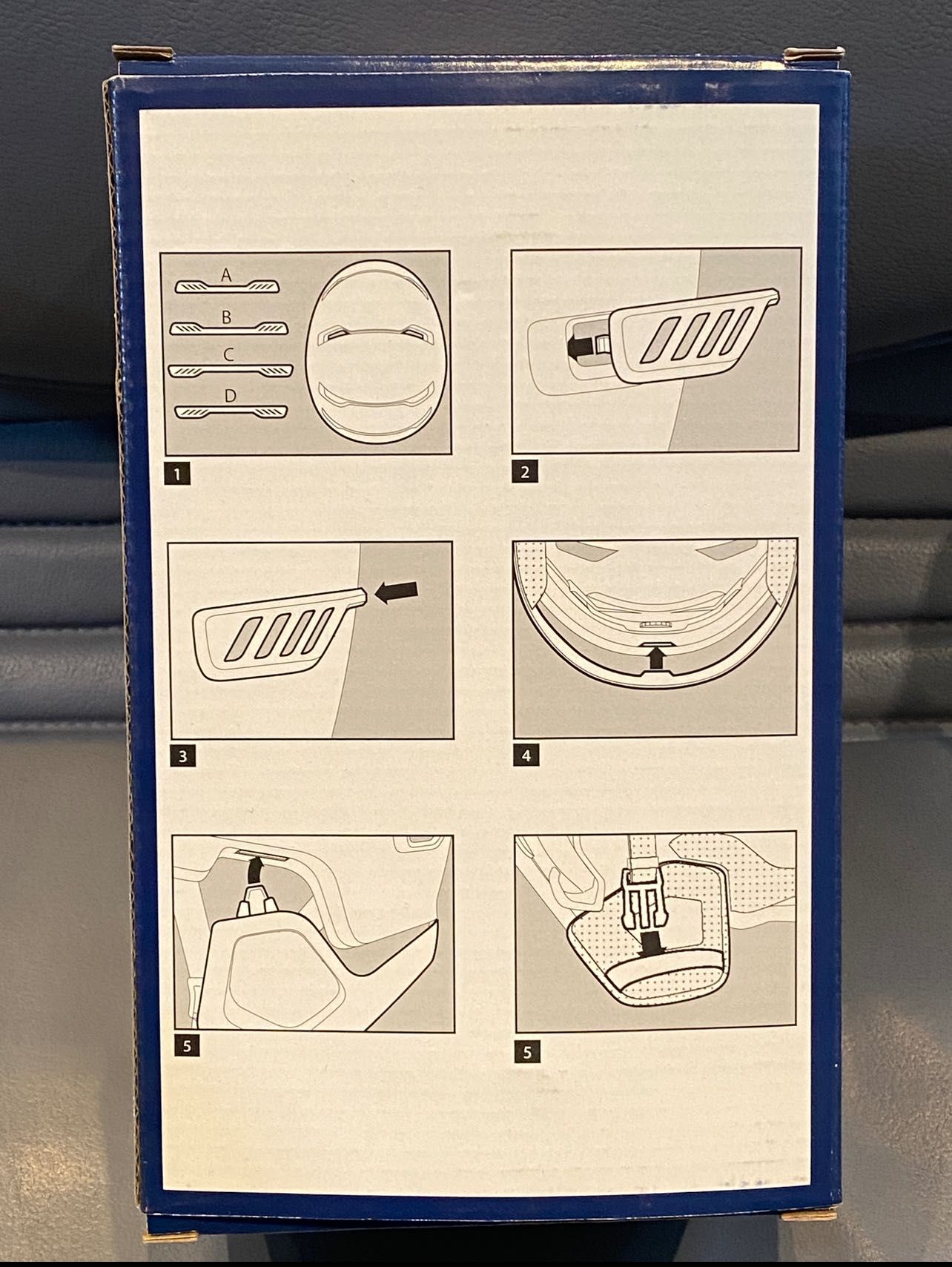 A
B
C
D
1
2
3
4
5
5