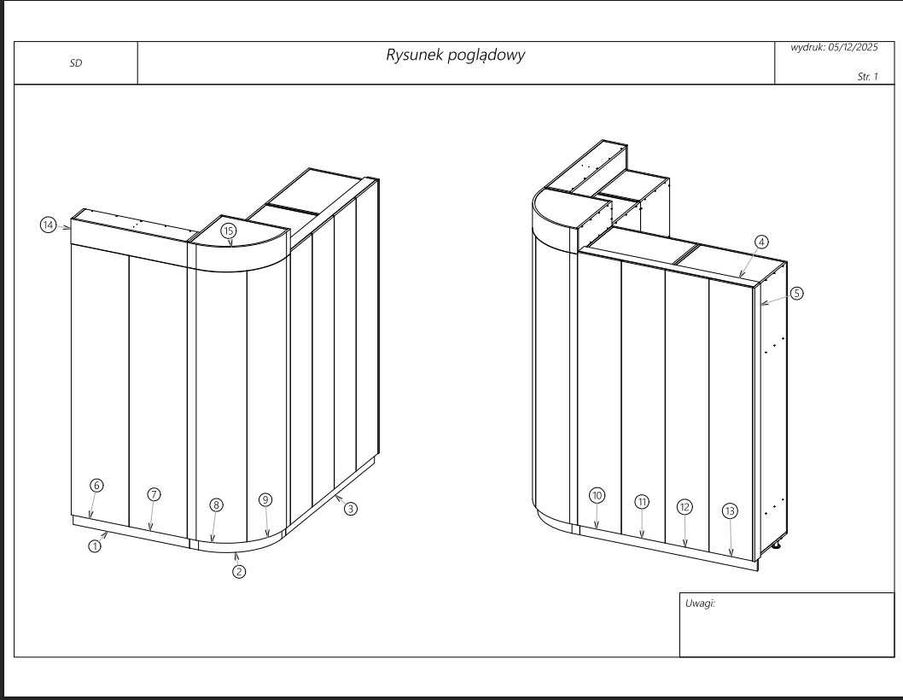 SD

Rysunek poglądowy

wydruk: 05/12/2025

Str. 1

14
15
6
7
8
9
1
2
3
4
5
10
11
12
13

Uwagi: