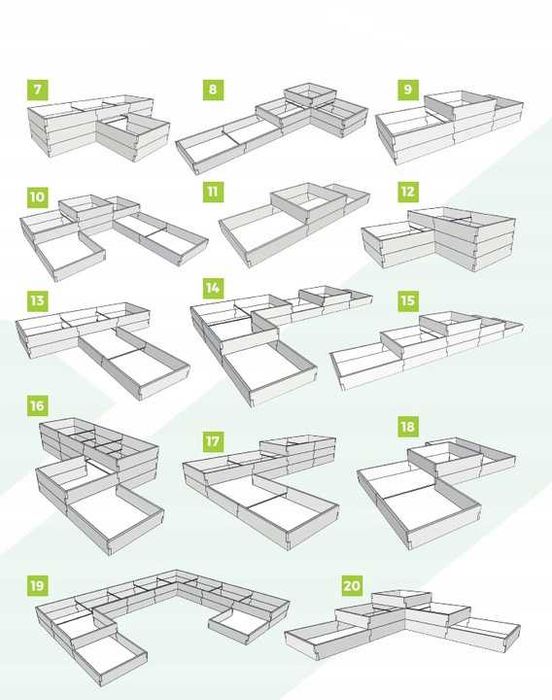 7

8

9

10

11

12

13

14

15

16

17

18

19

20