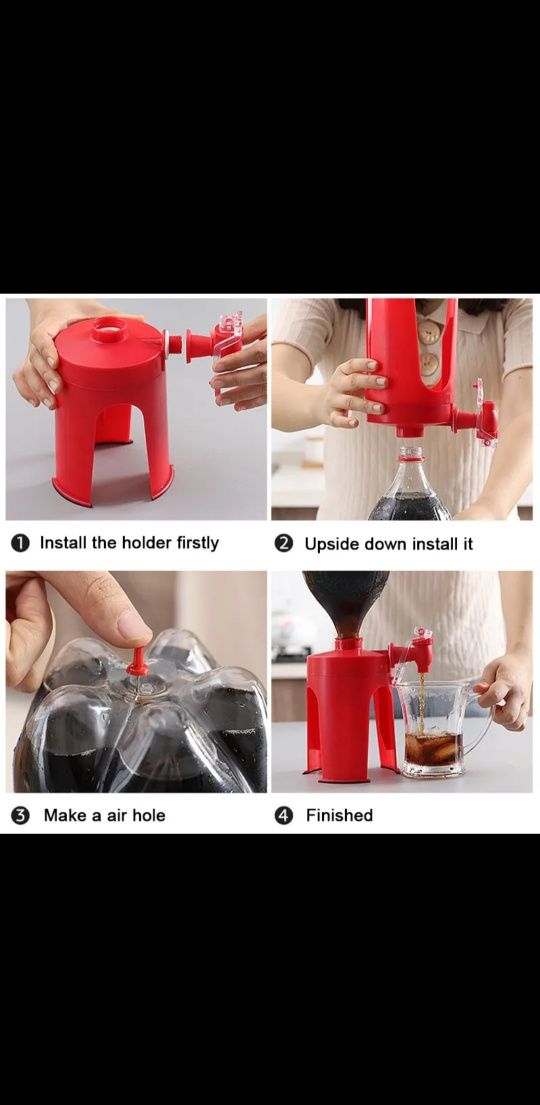 ❶ Install the holder firstly

❷ Upside down install it

❸ Make a air hole

❹ Finished