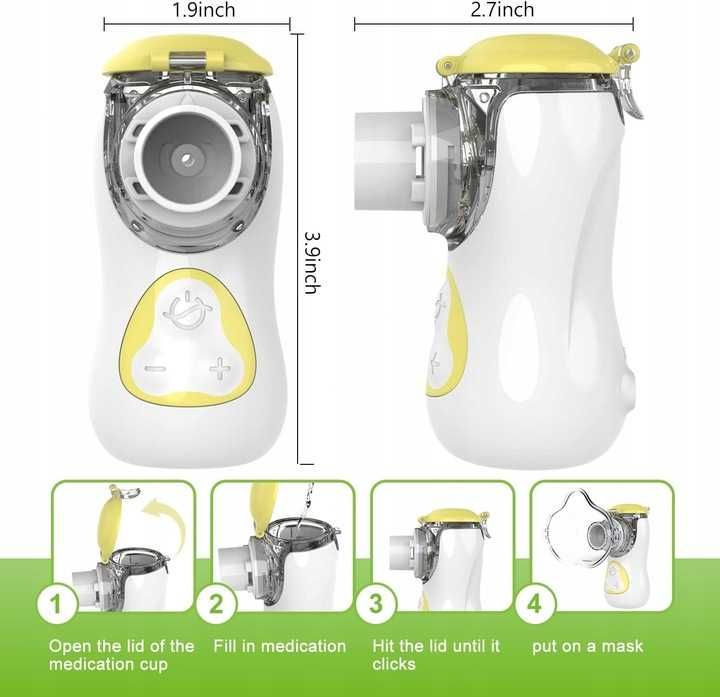 1.9inch

2.7inch

3.9inch

1
Open the lid of the medication cup

2
Fill in medication

3
Hit the lid until it clicks

4
put on a mask