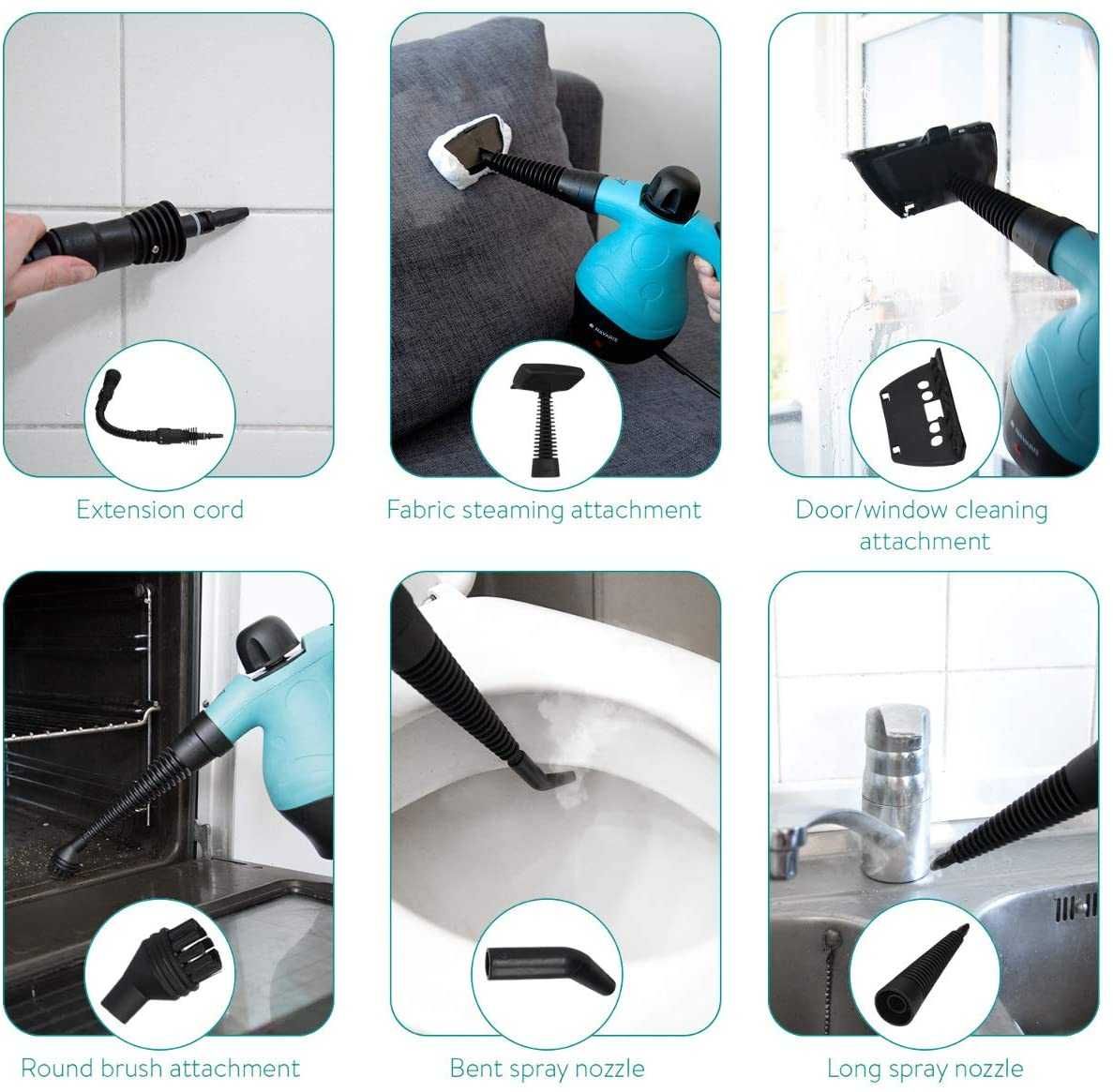 Extension cord

Fabric steaming attachment

Door/window cleaning attachment

Round brush attachment

Bent spray nozzle

Long spray nozzle