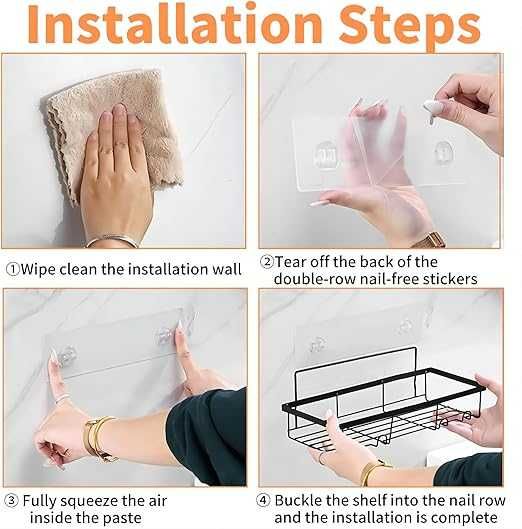 Installation Steps

①Wipe clean the installation wall

②Tear off the back of the double-row nail-free stickers

③ Fully squeeze the air inside the paste

④ Buckle the shelf into the nail row and the installation is complete