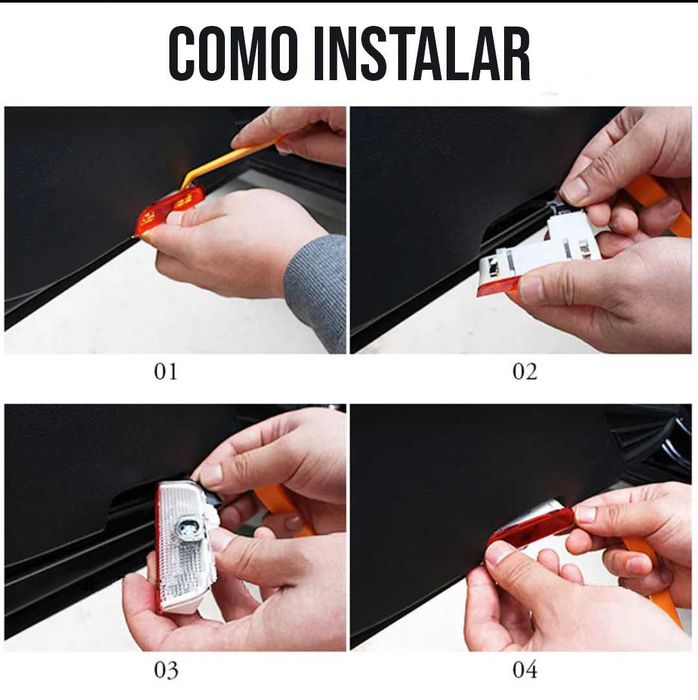 COMO INSTALAR

01

02

03

04