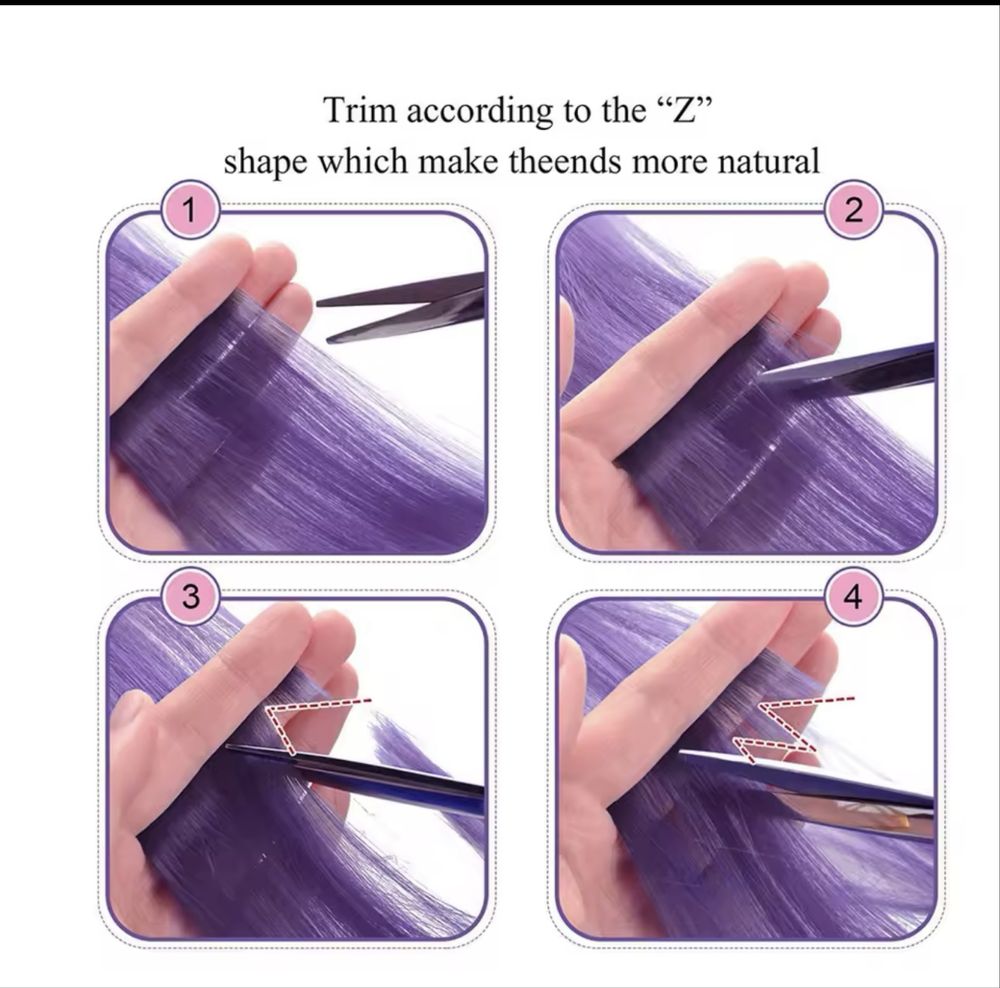 Trim according to the “Z” shape which make theends more natural

1

2

3

4